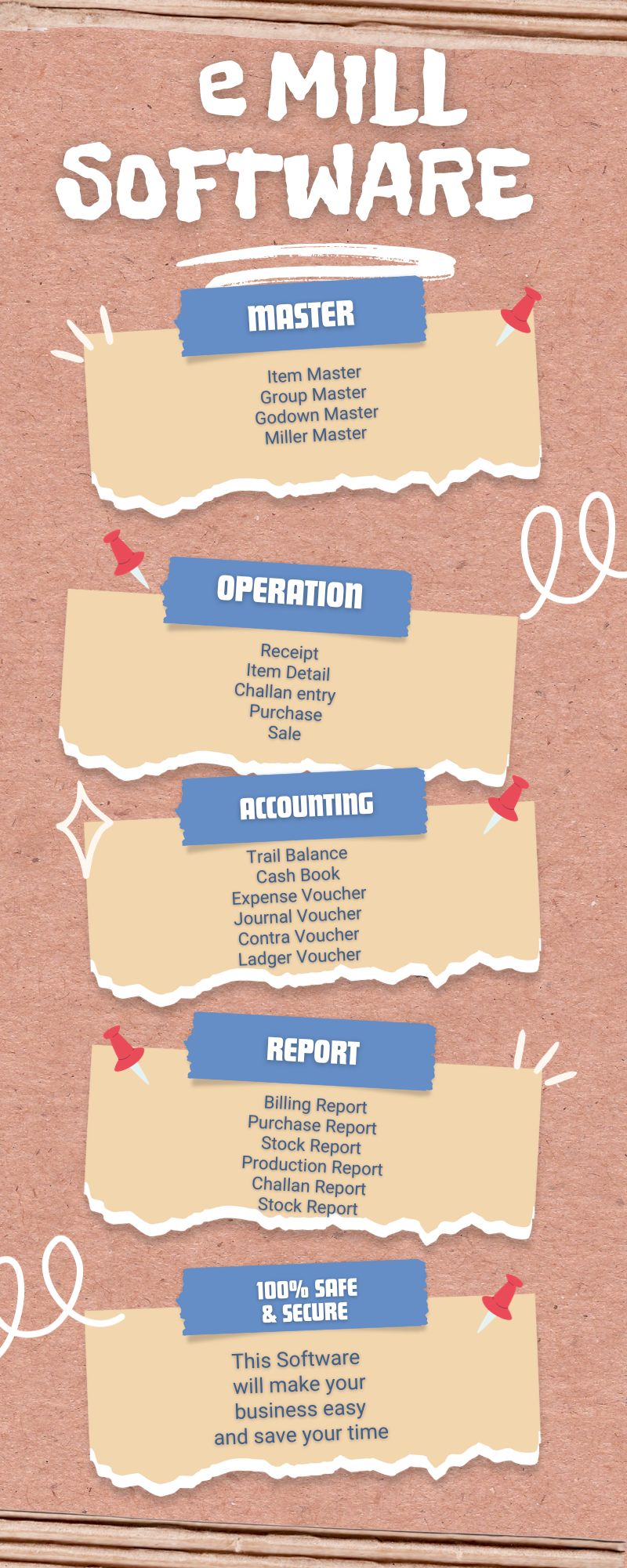 e MILL SOFTWARE

MASTER

Item Master
Group Master
Godown Master
Miller Master

OPERATION

Receipt
Item Detail
Challan entry
Purchase
Sale

ACCOUNTING

Trail Balance
Cash Book
Expense Voucher
Journal Voucher
Contra Voucher
Ladger Voucher

REPORT

Billing Report
Purchase Report
Stock Report
Production Report
Challan Report
Stock Report

100% SAFE & SECURE

This Software will make your business easy and save your time